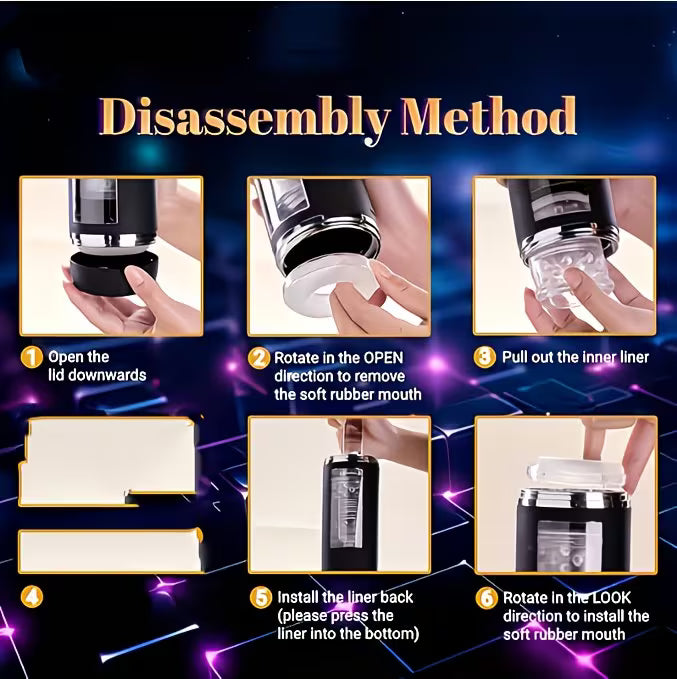 Disassembly Method

1 Open the lid downwards

2 Rotate in the OPEN direction to remove the soft rubber mouth

3 Pull out the inner liner

4

5 Install the liner back (please press the liner into the bottom)

6 Rotate in the LOOK direction to install the soft rubber mouth