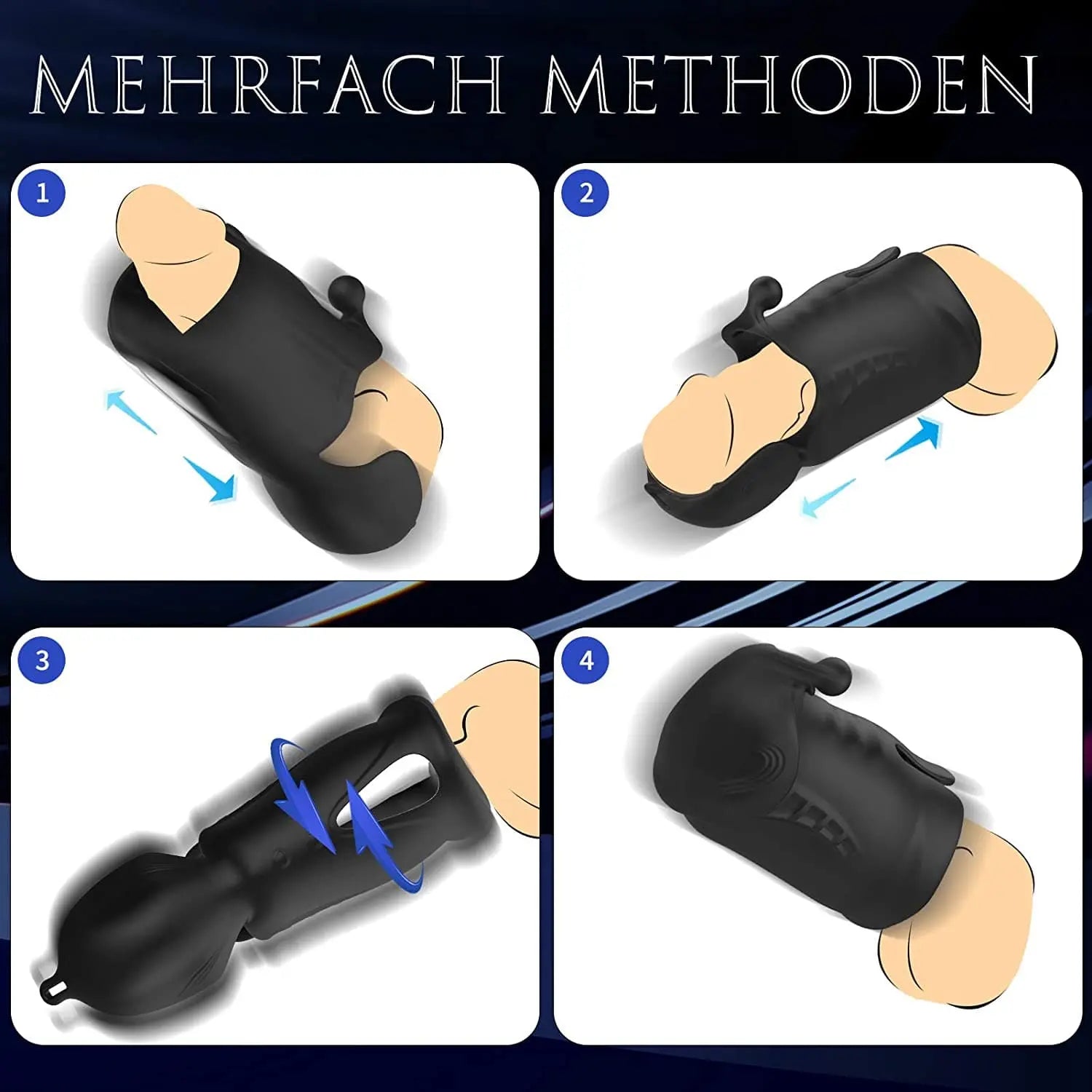 MEHRFACH METHODEN

1

2

3

4