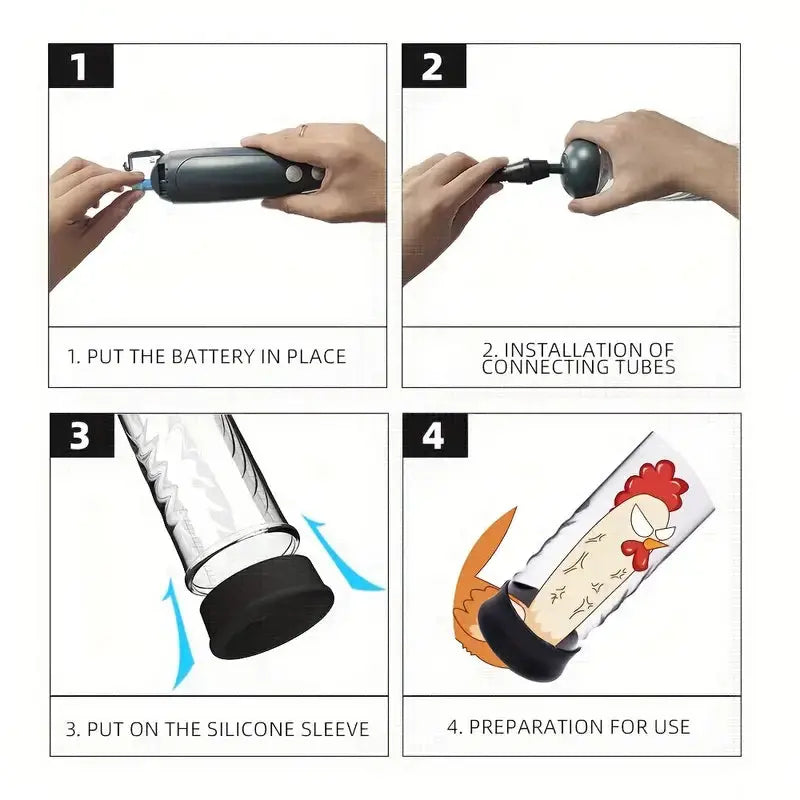 1

1. PUT THE BATTERY IN PLACE

2

2. INSTALLATION OF CONNECTING TUBES

3

3. PUT ON THE SILICONE SLEEVE

4

4. PREPARATION FOR USE